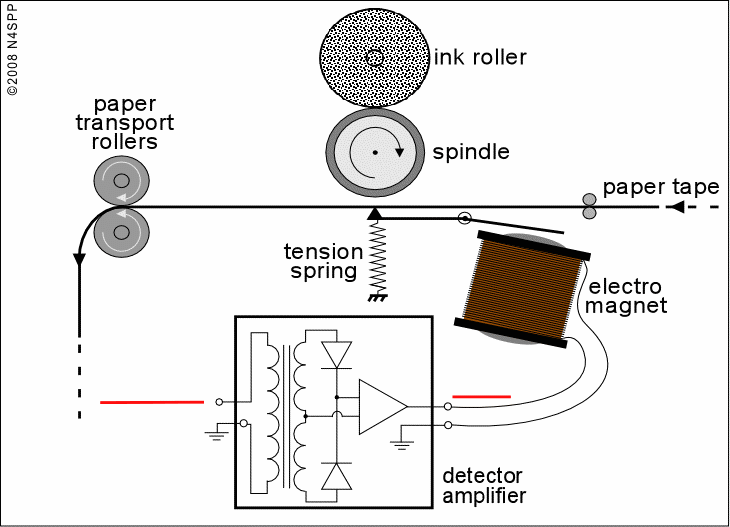 ©2008 N4SPP

ink roller

paper transport rollers

spindle

paper tape

tension spring

electro magnet

detector amplifier